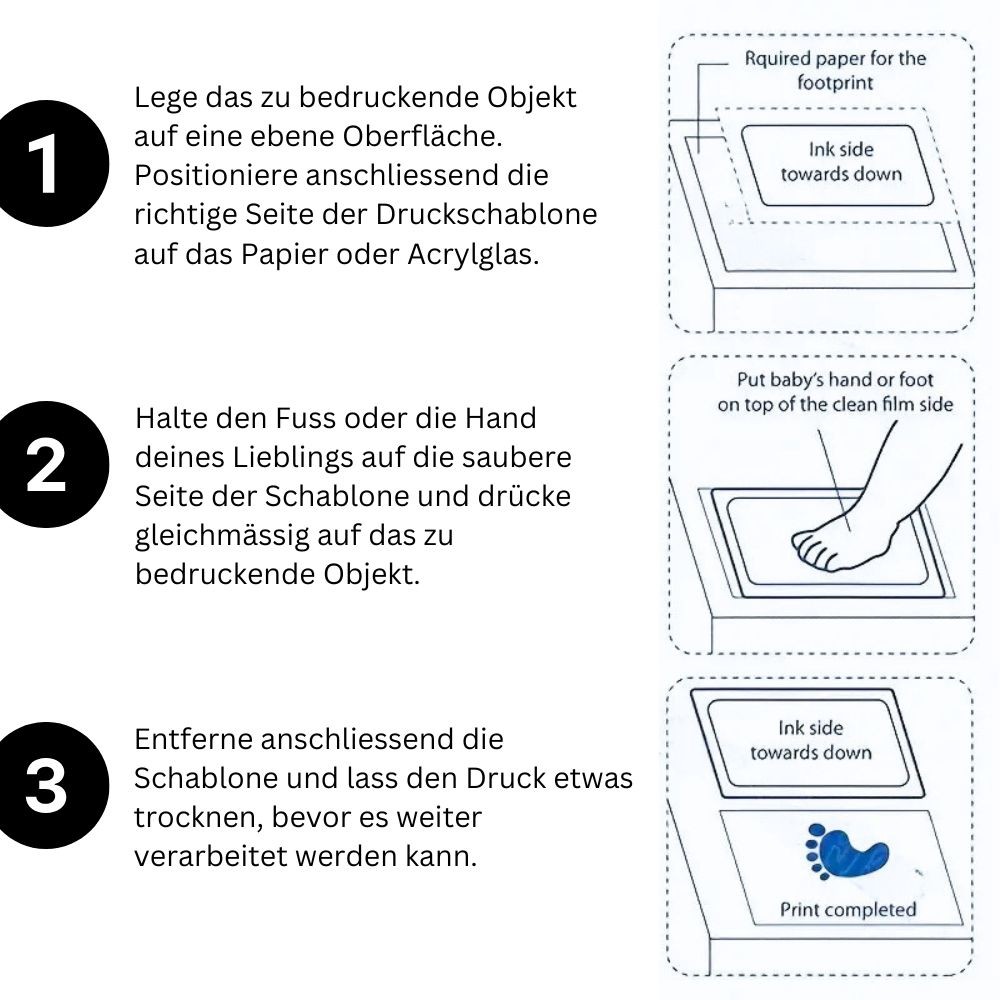 1

Lege das zu bedruckende Objekt auf eine ebene Oberfläche. Positioniere anschliessend die richtige Seite der Druckschablone auf das Papier oder Acrylglas.

Rquired paper for the footprint

Ink side towards down

2

Halte den Fuss oder die Hand deines Lieblings auf die saubere Seite der Schablone und drücke gleichmässig auf das zu bedruckende Objekt.

Put baby's hand or foot on top of the clean film side

3

Entferne anschliessend die Schablone und lass den Druck etwas trocknen, bevor es weiter verarbeitet werden kann.

Ink side towards down

Print completed