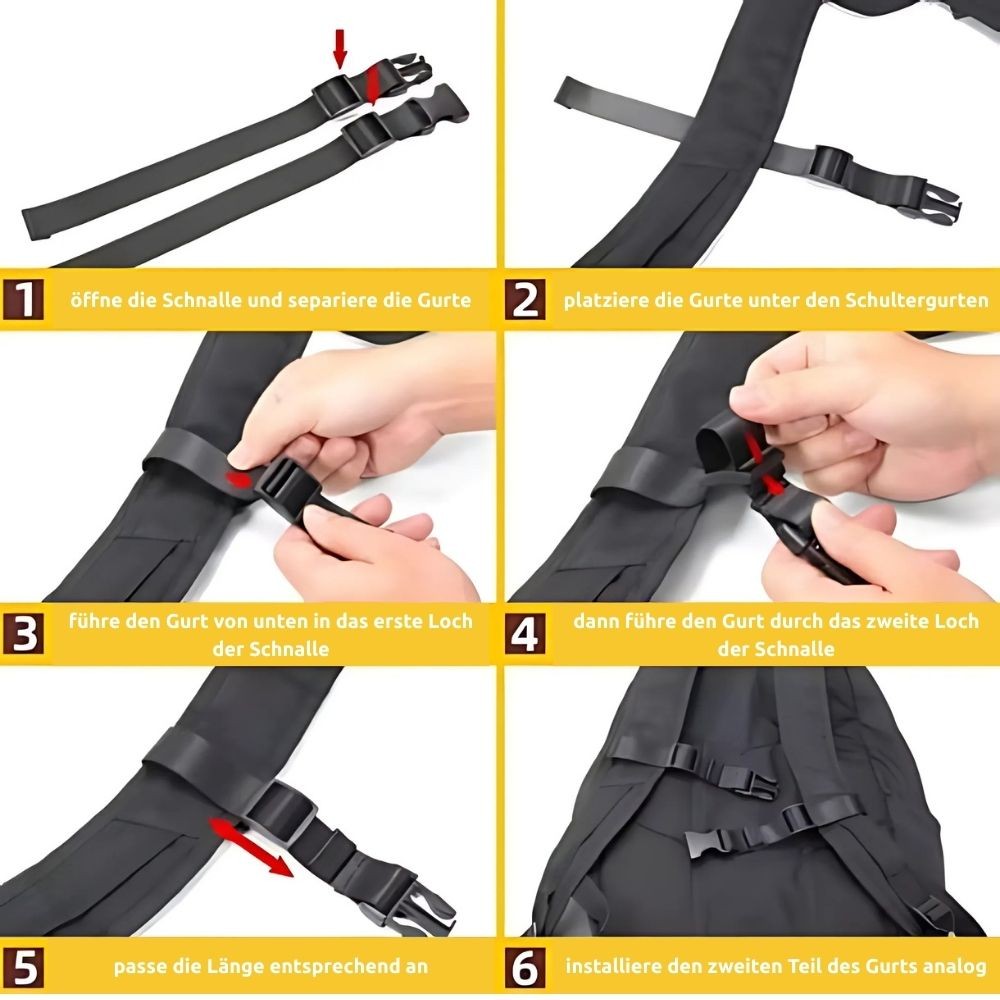 1 öffne die Schnalle und separiere die Gurte

2 platziere die Gurte unter den Schultergurten

3 führe den Gurt von unten in das erste Loch der Schnalle

4 dann führe den Gurt durch das zweite Loch der Schnalle

5 passe die Länge entsprechend an

6 installiere den zweiten Teil des Gurts analog