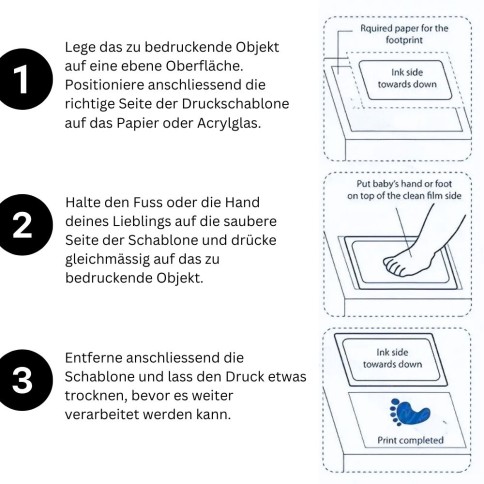 1

Lege das zu bedruckende Objekt auf eine ebene Oberfläche. Positioniere anschliessend die richtige Seite der Druckschablone auf das Papier oder Acrylglas.

Rquired paper for the footprint

Ink side towards down

2

Halte den Fuss oder die Hand deines Lieblings auf die saubere Seite der Schablone und drücke gleichmässig auf das zu bedruckende Objekt.

Put baby's hand or foot on top of the clean film side

3

Entferne anschliessend die Schablone und lass den Druck etwas trocknen, bevor es weiter verarbeitet werden kann.

Ink side towards down

Print completed