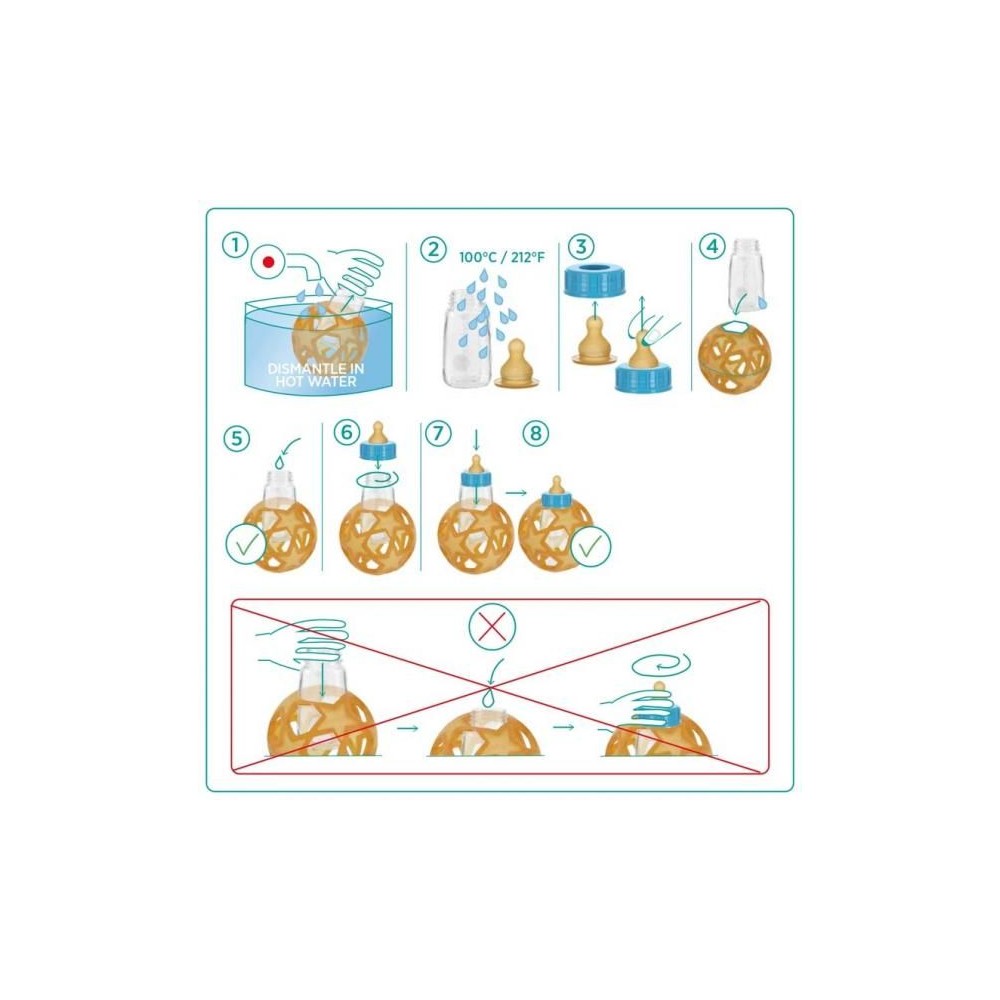 1

DISMANTLE IN HOT WATER

2

100°C / 212°F

3

4

5

6

7

8